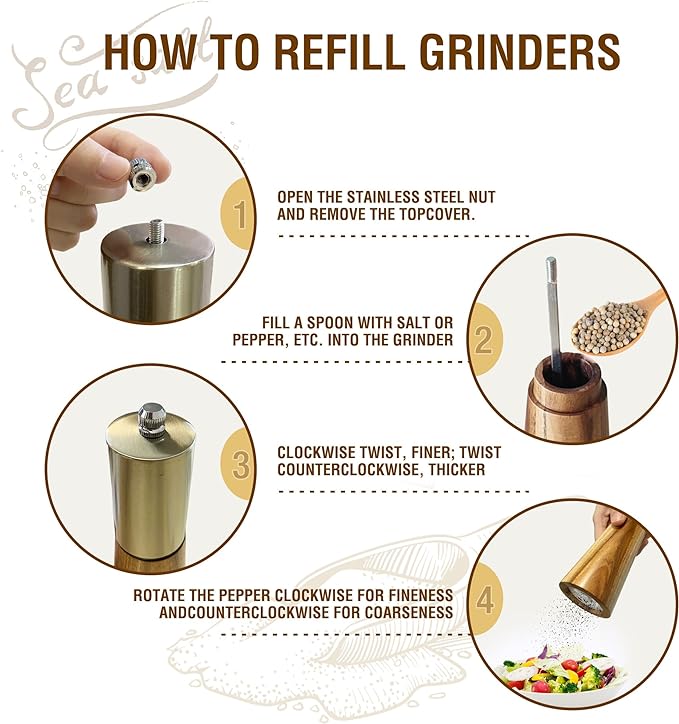 Sea salt

HOW TO REFILL GRINDERS

1

OPEN THE STAINLESS STEEL NUT AND REMOVE THE TOPCOVER.

2

FILL A SPOON WITH SALT OR PEPPER, ETC. INTO THE GRINDER

3

CLOCKWISE TWIST, FINER; TWIST COUNTERCLOCKWISE, THICKER

4

ROTATE THE PEPPER CLOCKWISE FOR FINENESS ANDCOUNTERCLOCKWISE FOR COARSENESS